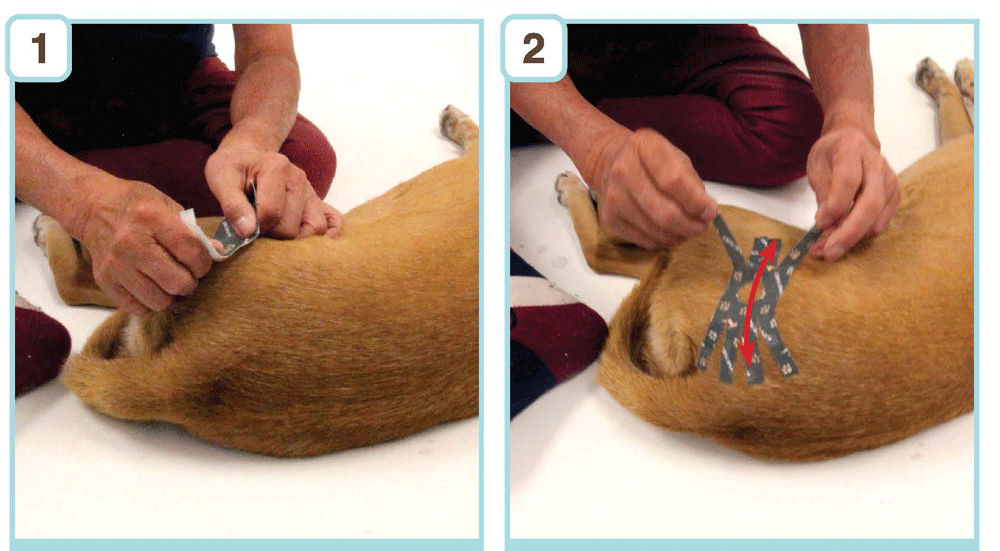 1

2