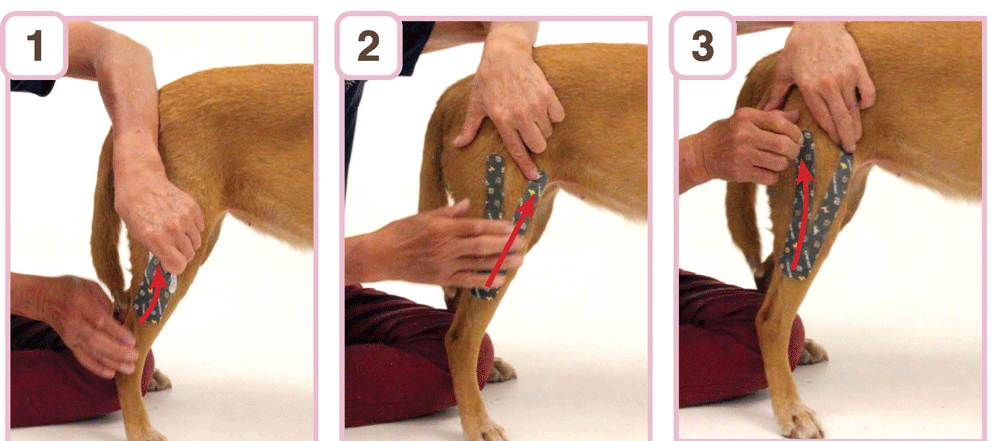 1

2

3